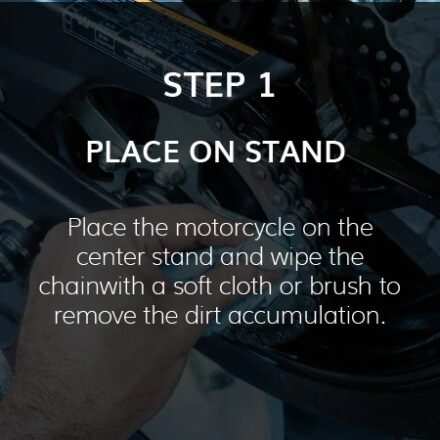 STEP 1

PLACE ON STAND

Place the motorcycle on the center stand and wipe the chainwith a soft cloth or brush to remove the dirt accumulation.