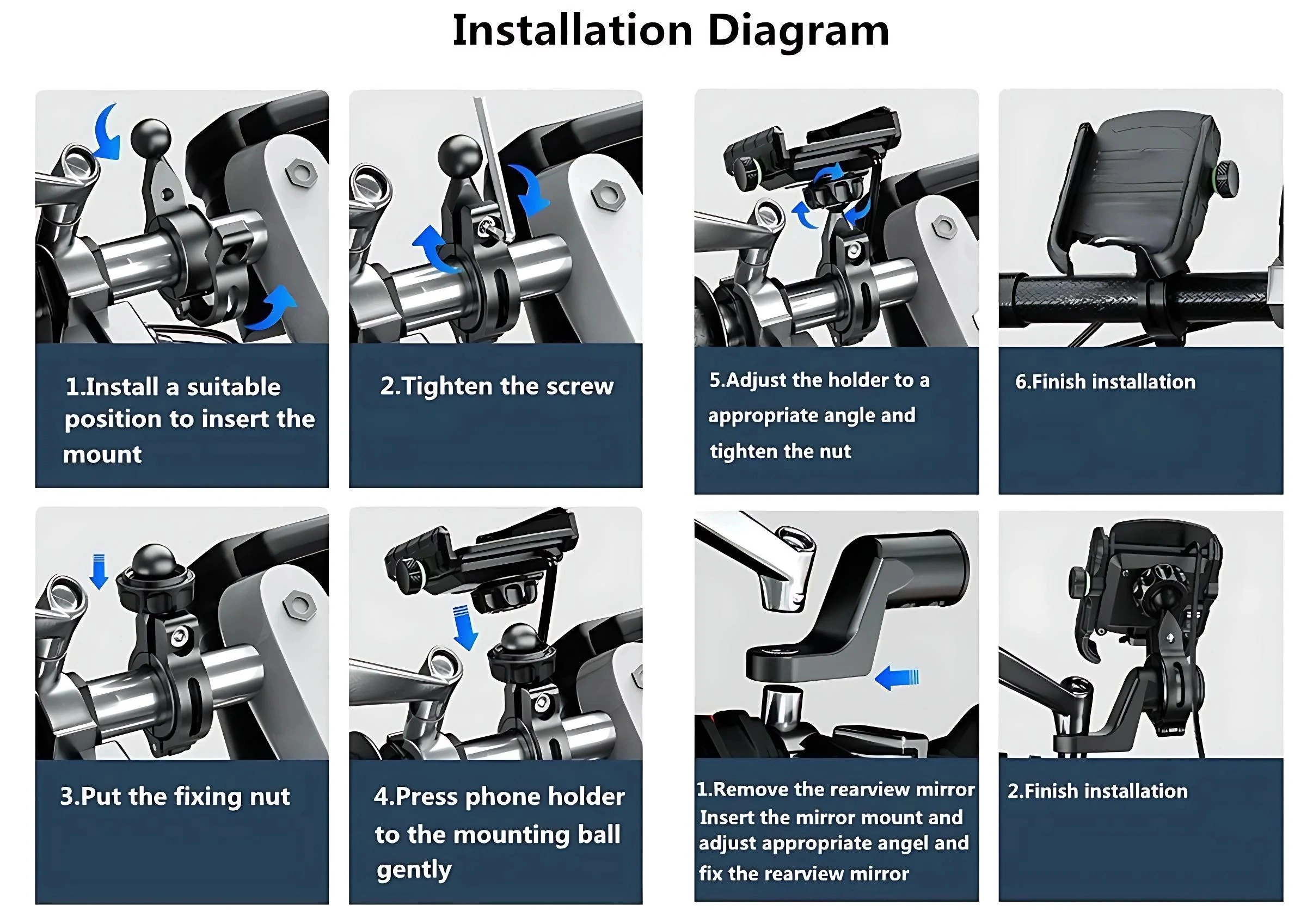 Installation Diagram

1.Install a suitable position to insert the mount

2.Tighten the screw

3.Put the fixing nut

4.Press phone holder to the mounting ball gently

5.Adjust the holder to a appropriate angle and tighten the nut

6.Finish installation

1.Remove the rearview mirror Insert the mirror mount and adjust appropriate angel and fix the rearview mirror

2.Finish installation